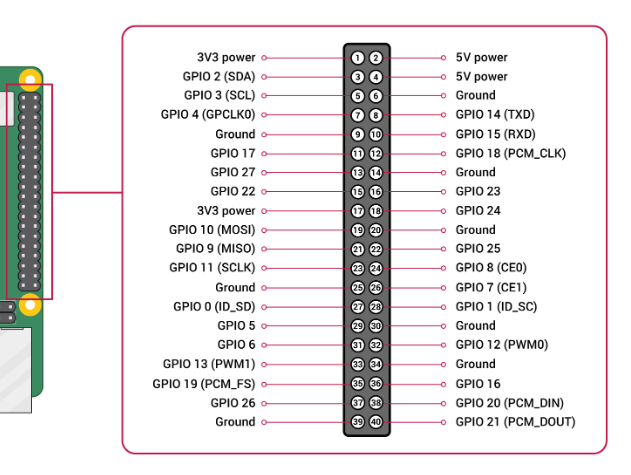 3V3 power 1 2 5V power
GPIO 2 (SDA) 3 4 5V power
GPIO 3 (SCL) 5 6 Ground
GPIO 4 (GPCLK0) 7 8 GPIO 14 (TXD)
Ground 9 10 GPIO 15 (RXD)
GPIO 17 11 12 GPIO 18 (PCM_CLK)
GPIO 27 13 14 Ground
GPIO 22 15 16 GPIO 23
3V3 power 17 18 GPIO 24
GPIO 10 (MOSI) 19 20 Ground
GPIO 9 (MISO) 21 22 GPIO 25
GPIO 11 (SCLK) 23 24 GPIO 8 (CE0)
Ground 25 26 GPIO 7 (CE1)
GPIO 0 (ID_SD) 27 28 GPIO 1 (ID_SC)
GPIO 5 29 30 Ground
GPIO 6 31 32 GPIO 12 (PWM0)
GPIO 13 (PWM1) 33 34 Ground
GPIO 19 (PCM_FS) 35 36 GPIO 16
GPIO 26 37 38 GPIO 20 (PCM_DIN)
Ground 39 40 GPIO 21 (PCM_DOUT)