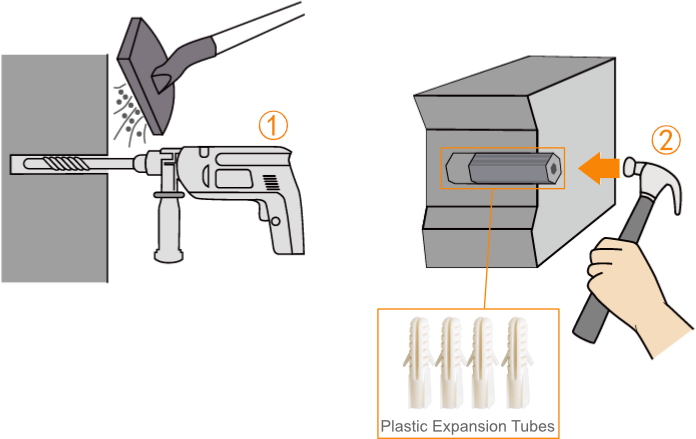 ①

②

Plastic Expansion Tubes