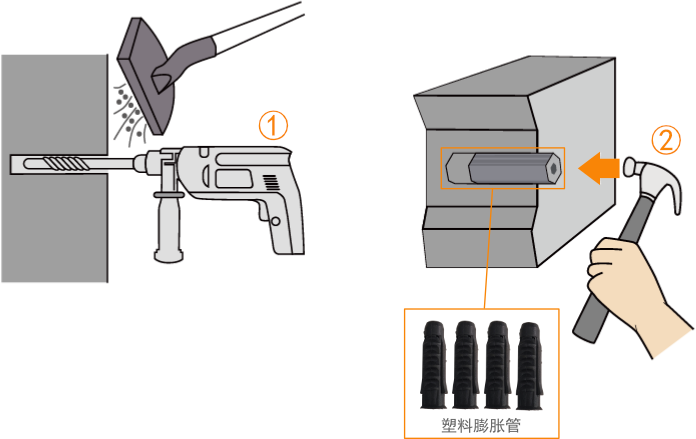 ①

②

塑料膨胀管