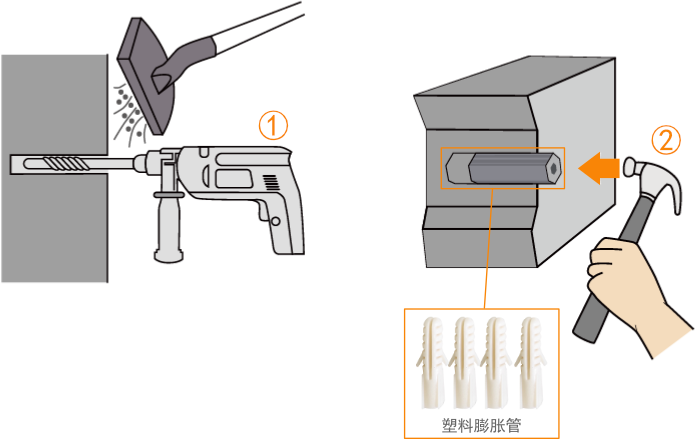 ①

②

塑料膨胀管