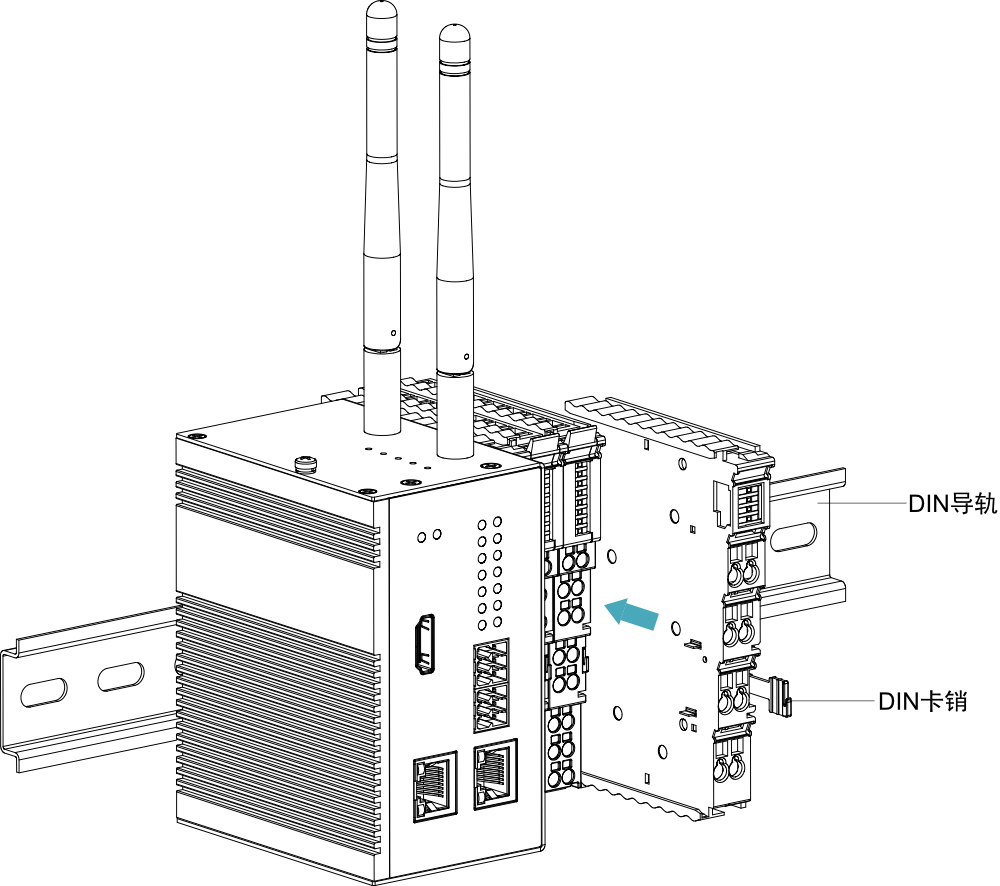 DIN导轨

DIN卡销