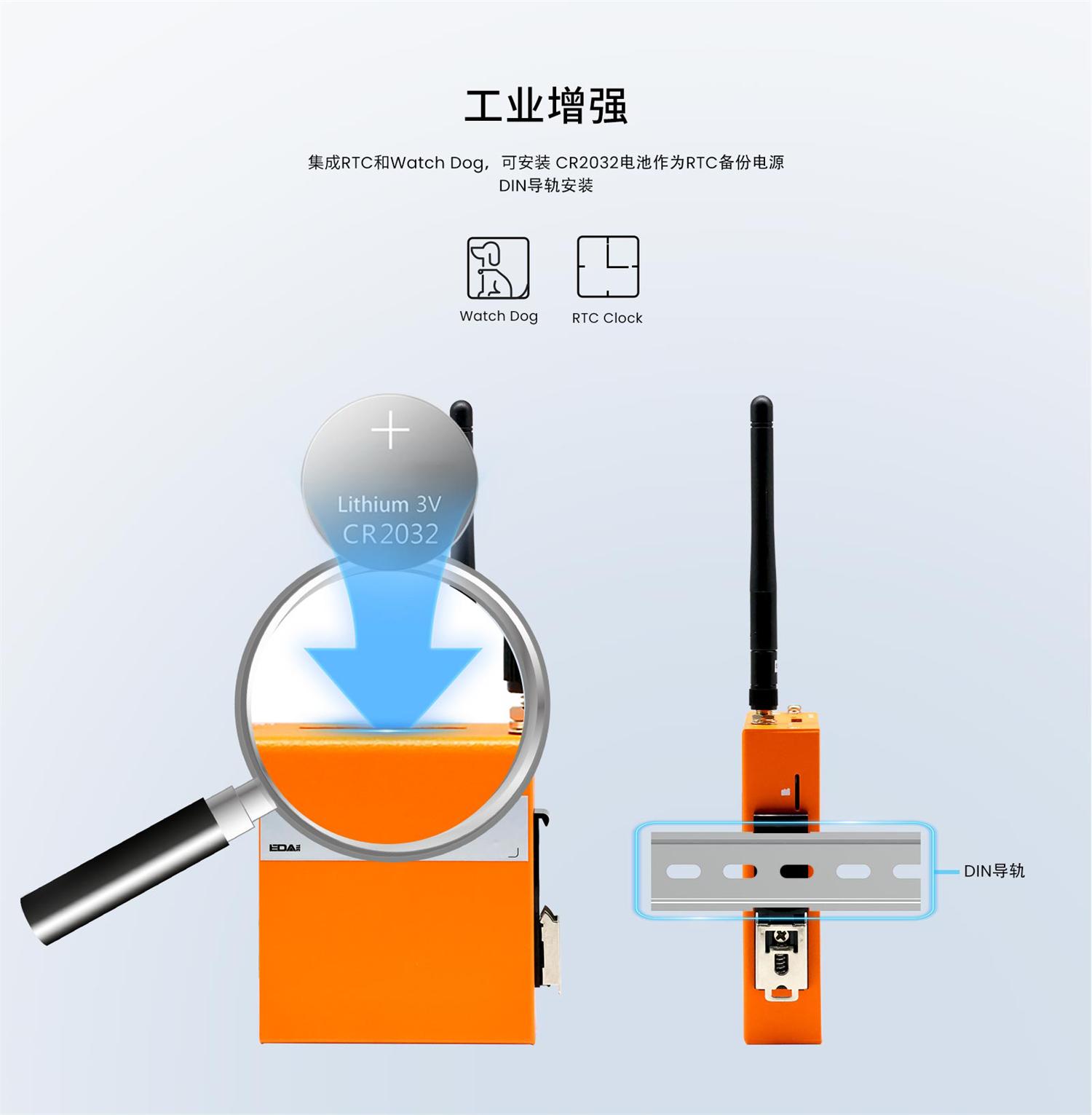 工业增强

集成RTC和Watch Dog，可安装 CR2032电池作为RTC备份电源
DIN导轨安装

Watch Dog

RTC Clock

+

Lithium 3V
CR2032

EDA

DIN导轨