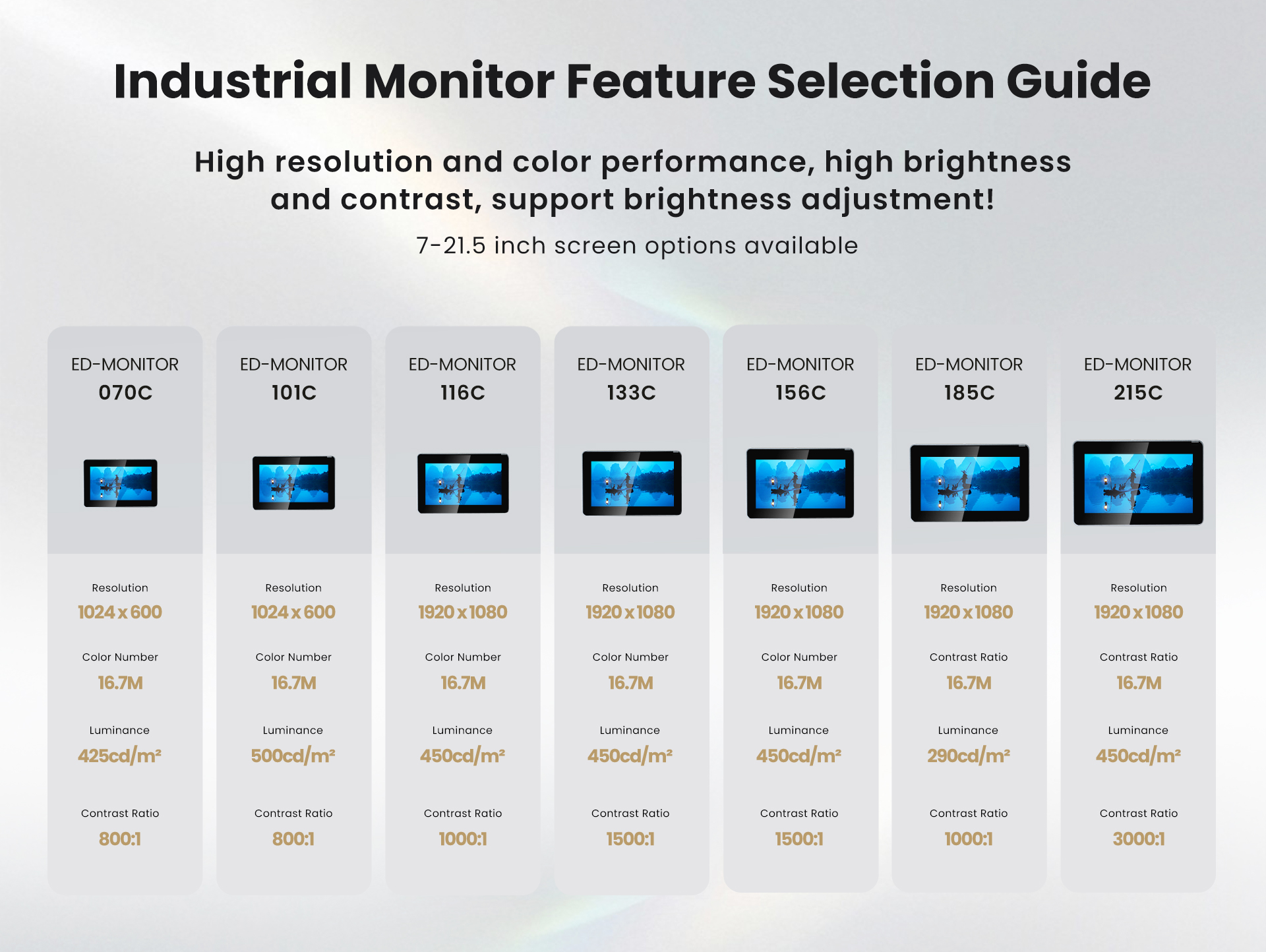 Industrial Monitor Feature Selection Guide

High resolution and color performance, high brightness and contrast, support brightness adjustment!

7-21.5 inch screen options available

ED-MONITOR 070C

Resolution
1024 x 600
Color Number
16.7M
Luminance
425cd/m²
Contrast Ratio
800:1

ED-MONITOR 101C

Resolution
1024 x 600
Color Number
16.7M
Luminance
500cd/m²
Contrast Ratio
800:1

ED-MONITOR 116C

Resolution
1920 x 1080
Color Number
16.7M
Luminance
450cd/m²
Contrast Ratio
1000:1

ED-MONITOR 133C

Resolution
1920 x 1080
Color Number
16.7M
Luminance
450cd/m²
Contrast Ratio
1500:1

ED-MONITOR 156C

Resolution
1920 x 1080
Color Number
16.7M
Luminance
450cd/m²
Contrast Ratio
1500:1

ED-MONITOR 185C

Resolution
1920 x 1080
Contrast Ratio
16.7M
Luminance
290cd/m²
Contrast Ratio
1000:1

ED-MONITOR 215C

Resolution
1920 x 1080
Contrast Ratio
16.7M
Luminance
450cd/m²
Contrast Ratio
3000:1